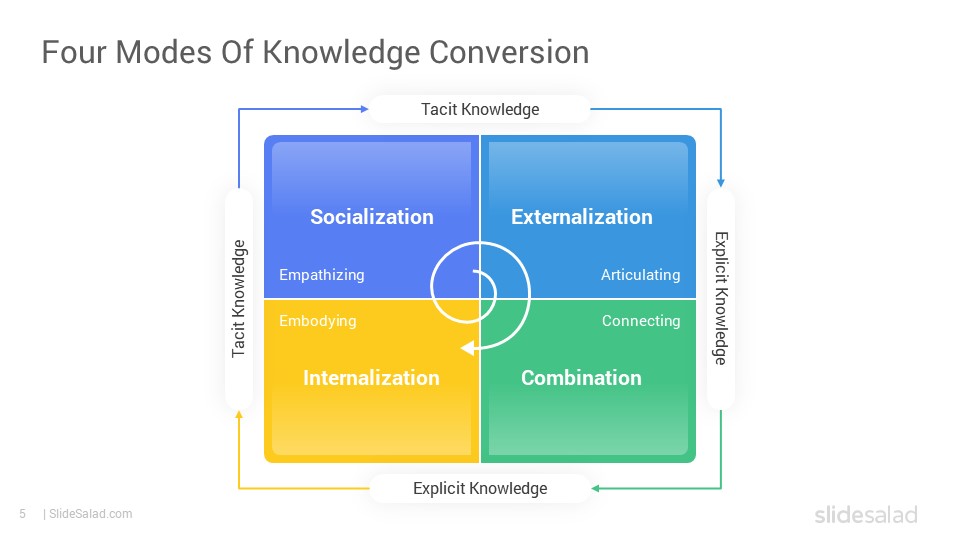 Four Modes Of Knowledge Conversion

Tacit Knowledge

Tacit Knowledge

Socialization

Empathizing

Externalization

Articulating

Explicit Knowledge

Embodying

Internalization

Connecting

Combination

Explicit Knowledge

5 | SlideSalad.com

slidesalad