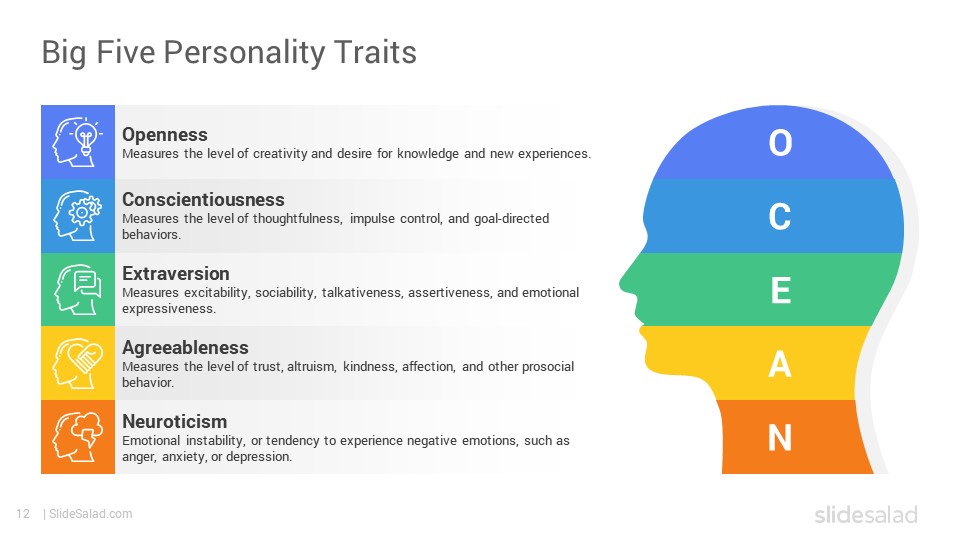 Big Five Personality Traits

Openness
Measures the level of creativity and desire for knowledge and new experiences.

Conscientiousness
Measures the level of thoughtfulness, impulse control, and goal-directed behaviors.

Extraversion
Measures excitability, sociability, talkativeness, assertiveness, and emotional expressiveness.

Agreeableness
Measures the level of trust, altruism, kindness, affection, and other prosocial behavior.

Neuroticism
Emotional instability, or tendency to experience negative emotions, such as anger, anxiety, or depression.

O
C
E
A
N

12 | SlideSalad.com

slidesalad