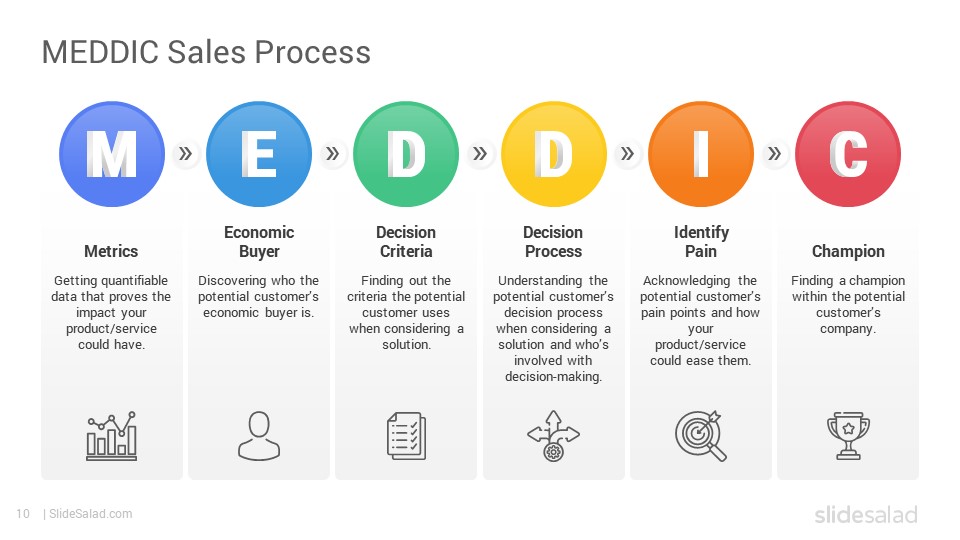 MEDDIC Sales Process

M » E » D » D » I » C

Metrics

Getting quantifiable data that proves the impact your product/service could have.

Economic Buyer

Discovering who the potential customer's economic buyer is.

Decision Criteria

Finding out the criteria the potential customer uses when considering a solution.

Decision Process

Understanding the potential customer's decision process when considering a solution and who's involved with decision-making.

Identify Pain

Acknowledging the potential customer's pain points and how your product/service could ease them.

Champion

Finding a champion within the potential customer's company.

10 | SlideSalad.com

slidesalad