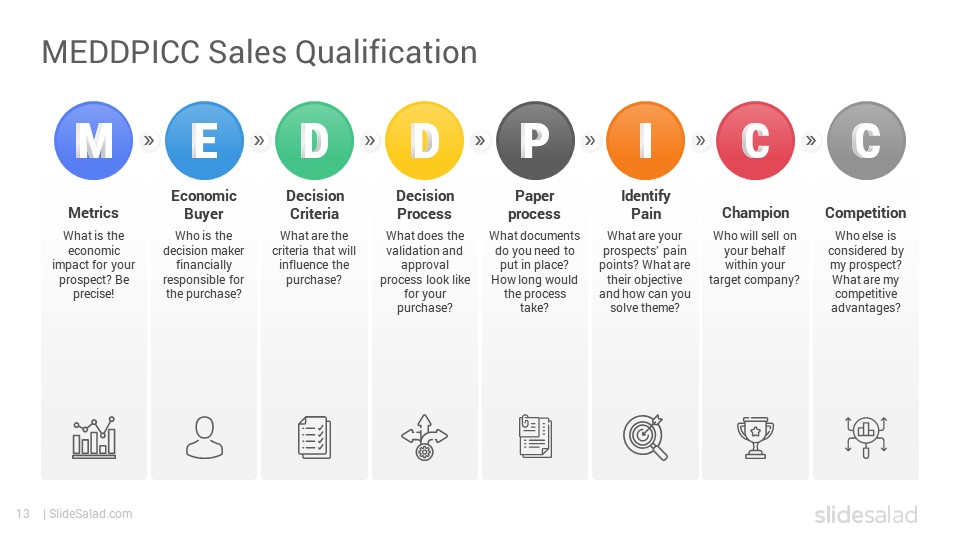 MEDDPICC Sales Qualification

M » E » D » D » P » I » C » C

Metrics
What is the economic impact for your prospect? Be precise!

Economic Buyer
Who is the decision maker financially responsible for the purchase?

Decision Criteria
What are the criteria that will influence the purchase?

Decision Process
What does the validation and approval process look like for your purchase?

Paper process
What documents do you need to put in place? How long would the process take?

Identify Pain
What are your prospects' pain points? What are their objective and how can you solve theme?

Champion
Who will sell on your behalf within your target company?

Competition
Who else is considered by my prospect? What are my competitive advantages?

13 | SlideSalad.com

slidesalad