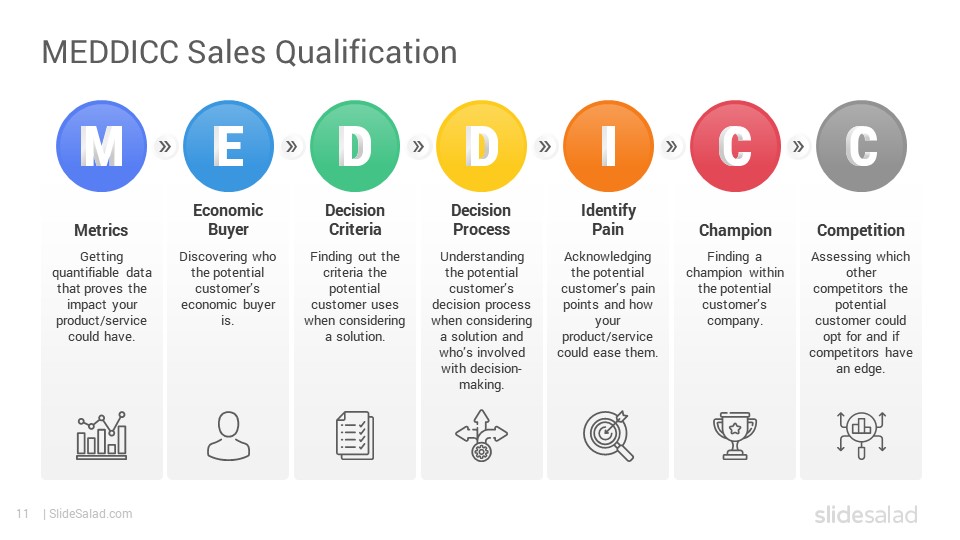 MEDDICC Sales Qualification

M » E » D » D » I » C » C

Metrics
Getting quantifiable data that proves the impact your product/service could have.

Economic Buyer
Discovering who the potential customer's economic buyer is.

Decision Criteria
Finding out the criteria the potential customer uses when considering a solution.

Decision Process
Understanding the potential customer's decision process when considering a solution and who's involved with decision-making.

Identify Pain
Acknowledging the potential customer's pain points and how your product/service could ease them.

Champion
Finding a champion within the potential customer's company.

Competition
Assessing which other competitors the potential customer could opt for and if competitors have an edge.

11 | SlideSalad.com

slidesalad