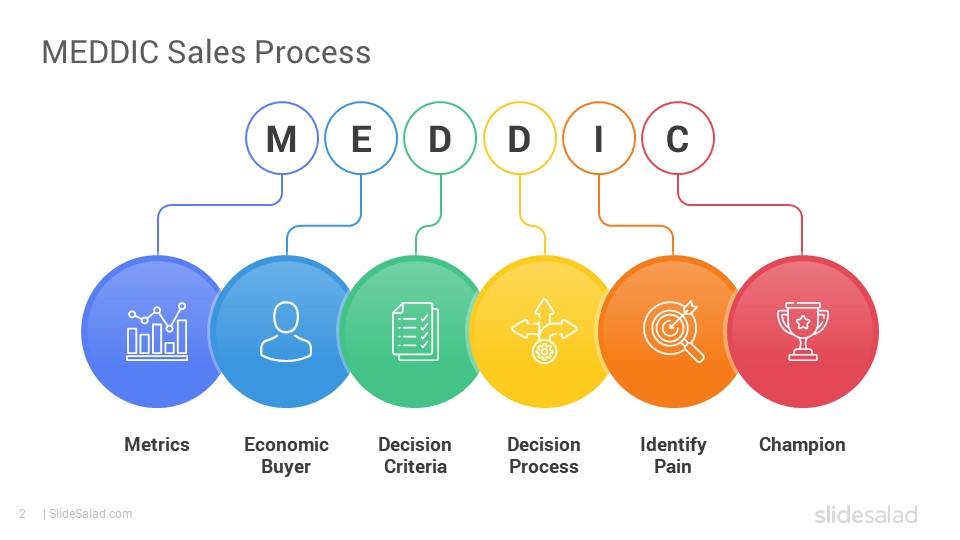 MEDDIC Sales Process

M E D D I C

Metrics

Economic Buyer

Decision Criteria

Decision Process

Identify Pain

Champion

2 | SlideSalad.com

slidesalad