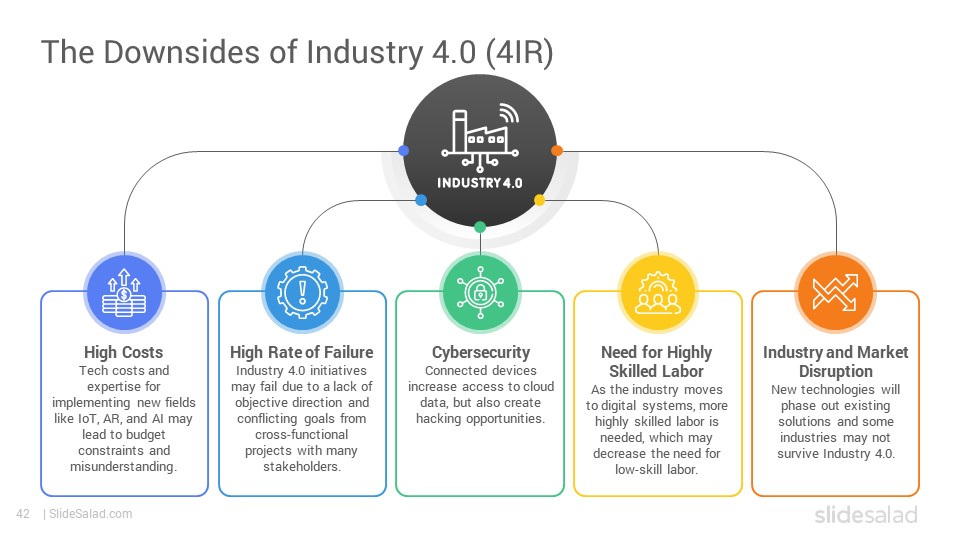 The Downsides of Industry 4.0 (4IR)

INDUSTRY 4.0

High Costs
Tech costs and expertise for implementing new fields like IoT, AR, and AI may lead to budget constraints and misunderstanding.

High Rate of Failure
Industry 4.0 initiatives may fail due to a lack of objective direction and conflicting goals from cross-functional projects with many stakeholders.

Cybersecurity
Connected devices increase access to cloud data, but also create hacking opportunities.

Need for Highly Skilled Labor
As the industry moves to digital systems, more highly skilled labor is needed, which may decrease the need for low-skill labor.

Industry and Market Disruption
New technologies will phase out existing solutions and some industries may not survive Industry 4.0.

42 | SlideSalad.com

slidesalad