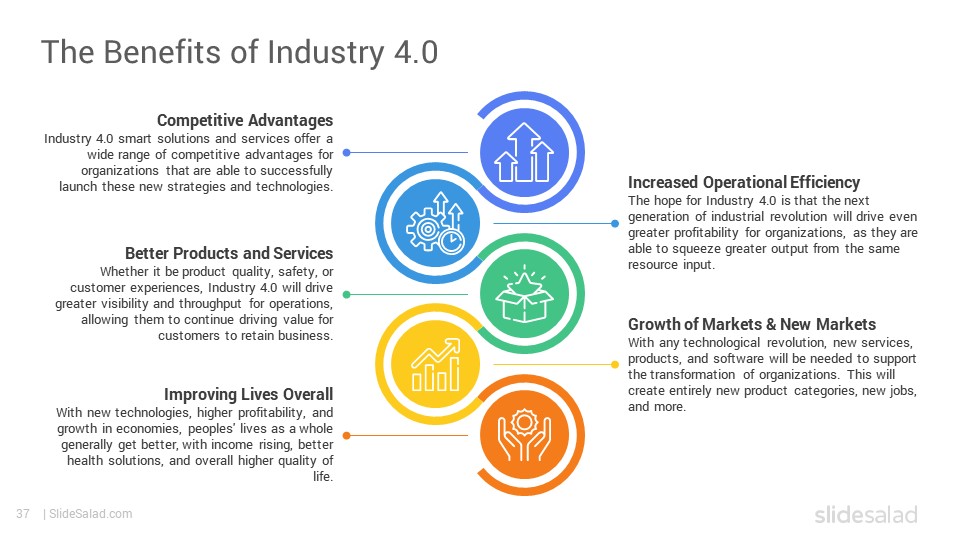 The Benefits of Industry 4.0

Competitive Advantages
Industry 4.0 smart solutions and services offer a wide range of competitive advantages for organizations that are able to successfully launch these new strategies and technologies.

Better Products and Services
Whether it be product quality, safety, or customer experiences, Industry 4.0 will drive greater visibility and throughput for operations, allowing them to continue driving value for customers to retain business.

Improving Lives Overall
With new technologies, higher profitability, and growth in economies, peoples' lives as a whole generally get better, with income rising, better health solutions, and overall higher quality of life.

Increased Operational Efficiency
The hope for Industry 4.0 is that the next generation of industrial revolution will drive even greater profitability for organizations, as they are able to squeeze greater output from the same resource input.

Growth of Markets & New Markets
With any technological revolution, new services, products, and software will be needed to support the transformation of organizations. This will create entirely new product categories, new jobs, and more.

37 | SlideSalad.com

slidesalad