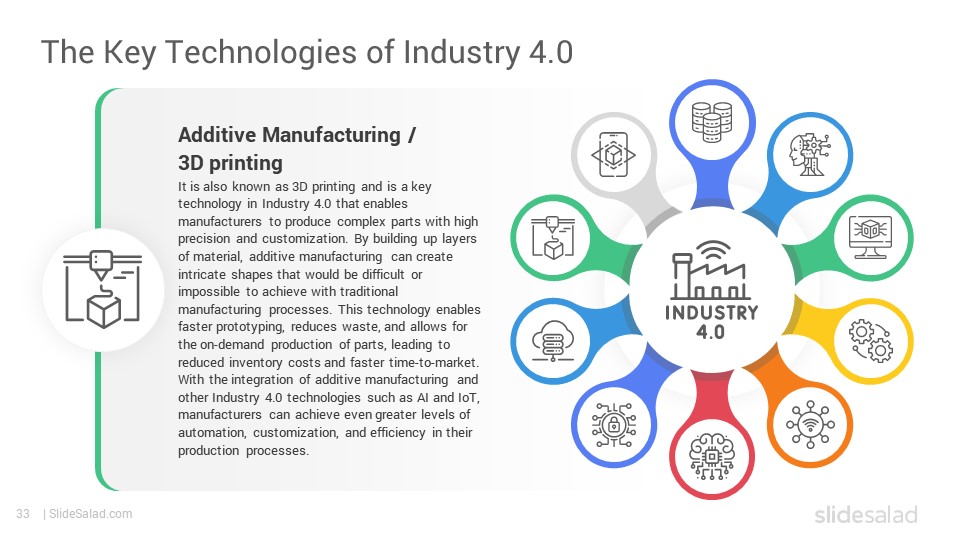 The Key Technologies of Industry 4.0

Additive Manufacturing / 3D printing

It is also known as 3D printing and is a key technology in Industry 4.0 that enables manufacturers to produce complex parts with high precision and customization. By building up layers of material, additive manufacturing can create intricate shapes that would be difficult or impossible to achieve with traditional manufacturing processes. This technology enables faster prototyping, reduces waste, and allows for the on-demand production of parts, leading to reduced inventory costs and faster time-to-market. With the integration of additive manufacturing and other Industry 4.0 technologies such as AI and IoT, manufacturers can achieve even greater levels of automation, customization, and efficiency in their production processes.

INDUSTRY 4.0

33 | SlideSalad.com

slidesalad