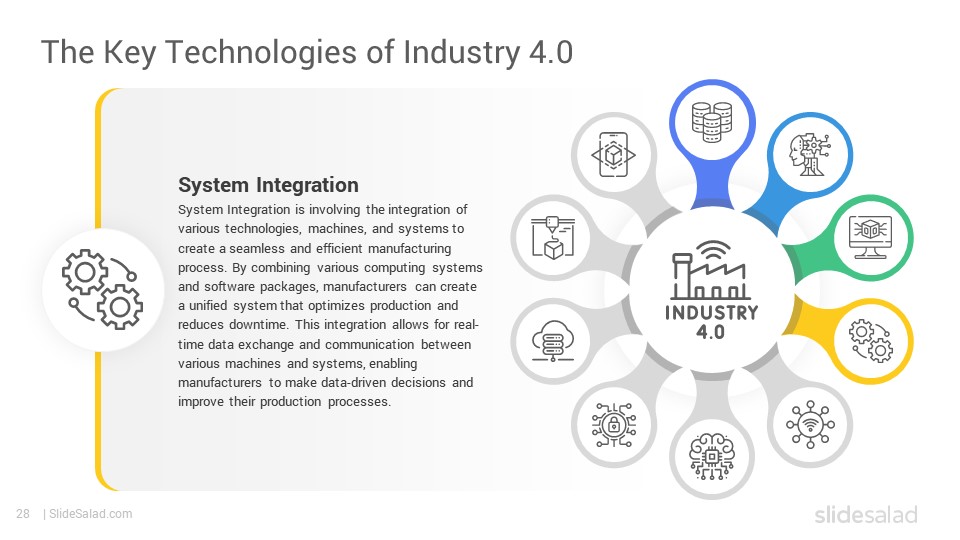 The Key Technologies of Industry 4.0

System Integration

System Integration is involving the integration of various technologies, machines, and systems to create a seamless and efficient manufacturing process. By combining various computing systems and software packages, manufacturers can create a unified system that optimizes production and reduces downtime. This integration allows for real-time data exchange and communication between various machines and systems, enabling manufacturers to make data-driven decisions and improve their production processes.

INDUSTRY 4.0

28 | SlideSalad.com

slidesalad