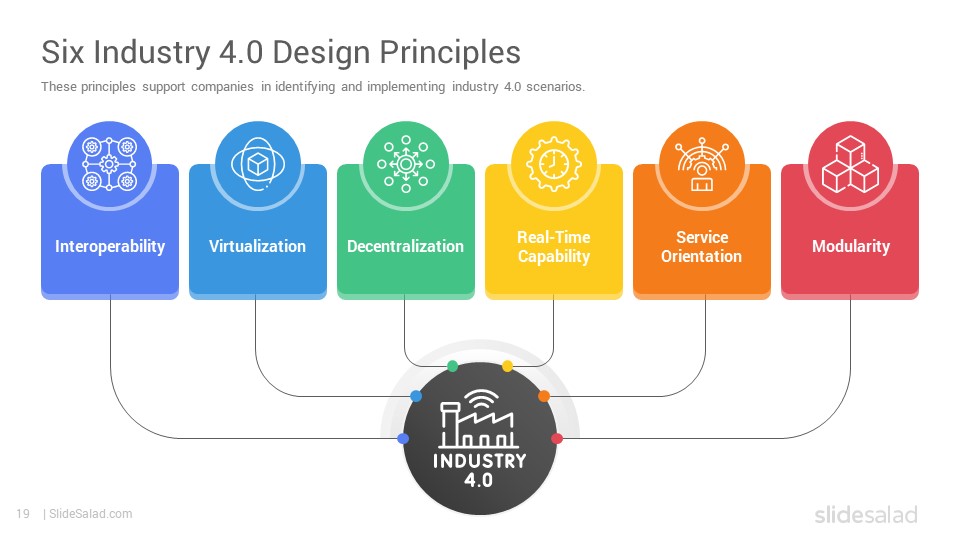 Six Industry 4.0 Design Principles

These principles support companies in identifying and implementing industry 4.0 scenarios.

Interoperability

Virtualization

Decentralization

Real-Time Capability

Service Orientation

Modularity

INDUSTRY 4.0

19 | SlideSalad.com

slidesalad