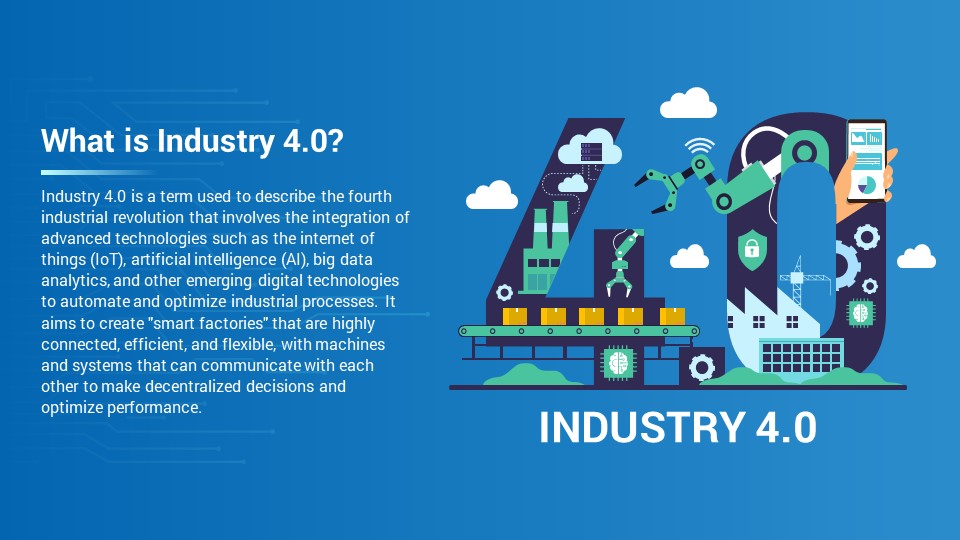 What is Industry 4.0?

Industry 4.0 is a term used to describe the fourth industrial revolution that involves the integration of advanced technologies such as the internet of things (IoT), artificial intelligence (AI), big data analytics, and other emerging digital technologies to automate and optimize industrial processes. It aims to create "smart factories" that are highly connected, efficient, and flexible, with machines and systems that can communicate with each other to make decentralized decisions and optimize performance.

INDUSTRY 4.0