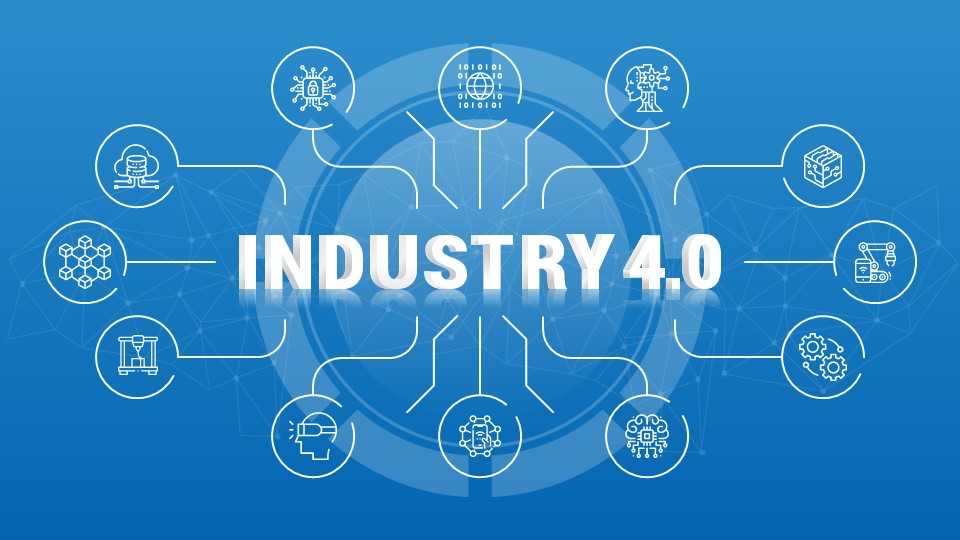 INDUSTRY 4.0