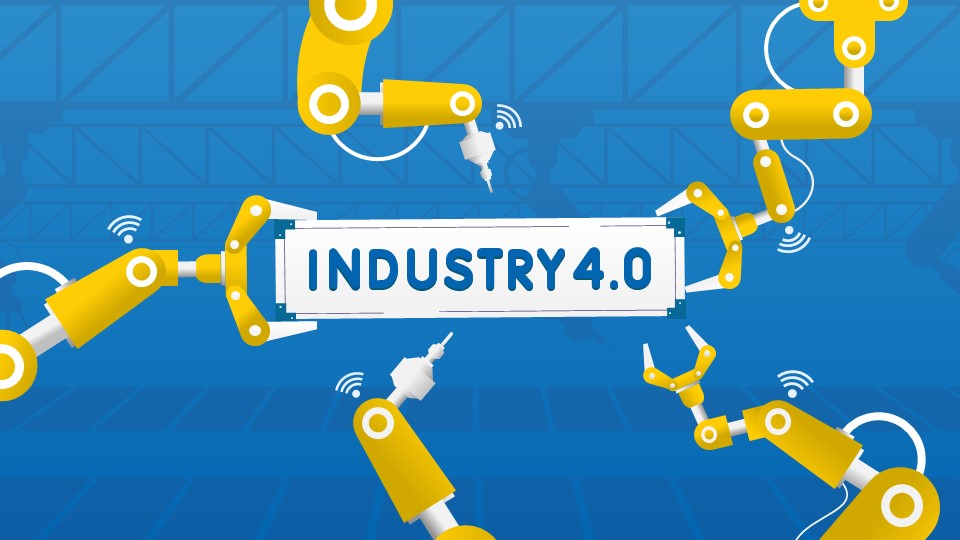 INDUSTRY 4.0