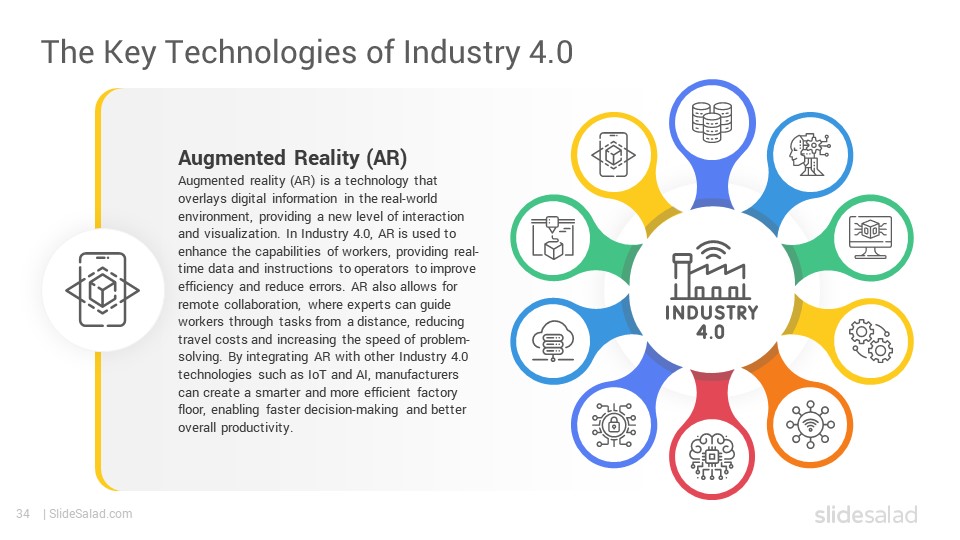 The Key Technologies of Industry 4.0

Augmented Reality (AR)

Augmented reality (AR) is a technology that overlays digital information in the real-world environment, providing a new level of interaction and visualization. In Industry 4.0, AR is used to enhance the capabilities of workers, providing real-time data and instructions to operators to improve efficiency and reduce errors. AR also allows for remote collaboration, where experts can guide workers through tasks from a distance, reducing travel costs and increasing the speed of problem-solving. By integrating AR with other Industry 4.0 technologies such as IoT and AI, manufacturers can create a smarter and more efficient factory floor, enabling faster decision-making and better overall productivity.

INDUSTRY 4.0

34 | SlideSalad.com

slidesalad