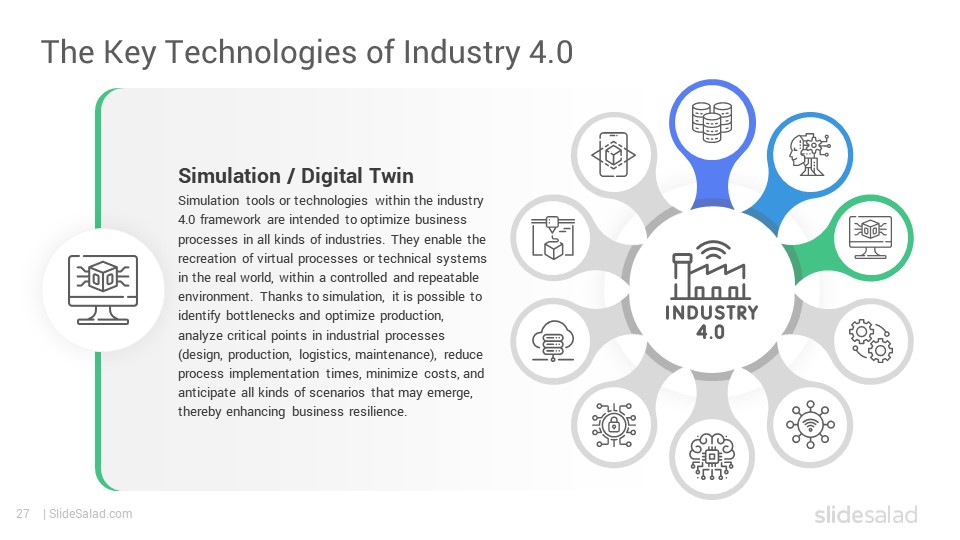 The Key Technologies of Industry 4.0

Simulation / Digital Twin

Simulation tools or technologies within the industry 4.0 framework are intended to optimize business processes in all kinds of industries. They enable the recreation of virtual processes or technical systems in the real world, within a controlled and repeatable environment. Thanks to simulation, it is possible to identify bottlenecks and optimize production, analyze critical points in industrial processes (design, production, logistics, maintenance), reduce process implementation times, minimize costs, and anticipate all kinds of scenarios that may emerge, thereby enhancing business resilience.

INDUSTRY 4.0

27 | SlideSalad.com

slidesalad