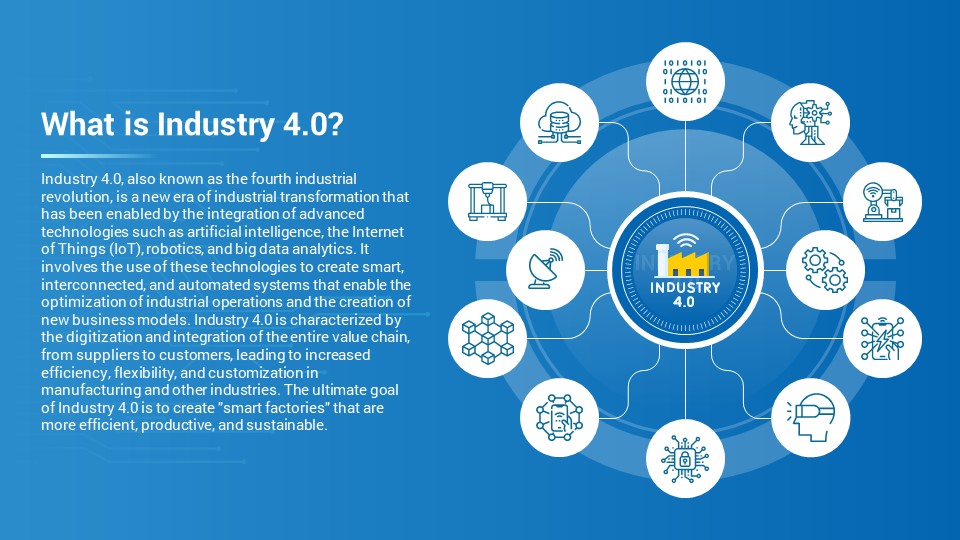 What is Industry 4.0?

Industry 4.0, also known as the fourth industrial revolution, is a new era of industrial transformation that has been enabled by the integration of advanced technologies such as artificial intelligence, the Internet of Things (IoT), robotics, and big data analytics. It involves the use of these technologies to create smart, interconnected, and automated systems that enable the optimization of industrial operations and the creation of new business models. Industry 4.0 is characterized by the digitization and integration of the entire value chain, from suppliers to customers, leading to increased efficiency, flexibility, and customization in manufacturing and other industries. The ultimate goal of Industry 4.0 is to create "smart factories" that are more efficient, productive, and sustainable.

INDUSTRY
4.0