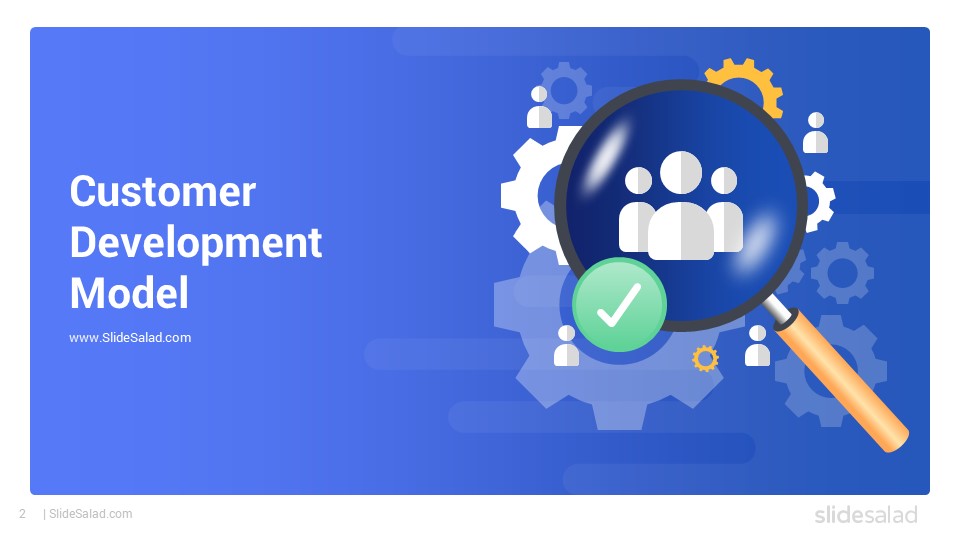 Customer Development Model

www.SlideSalad.com

2 | SlideSalad.com

slidesalad