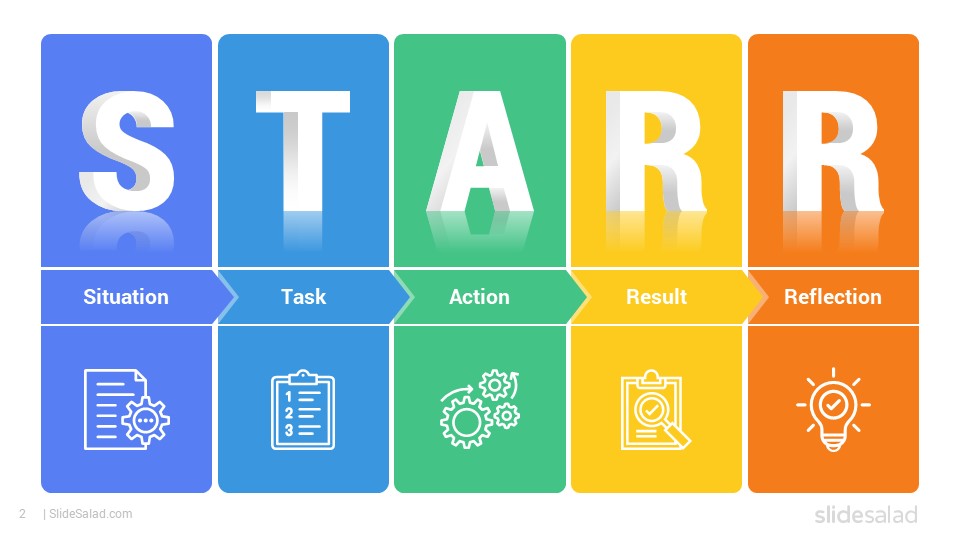 S T A R R

Situation

Task

Action

Result

Reflection

1
2
3

2 | SlideSalad.com

slidesalad