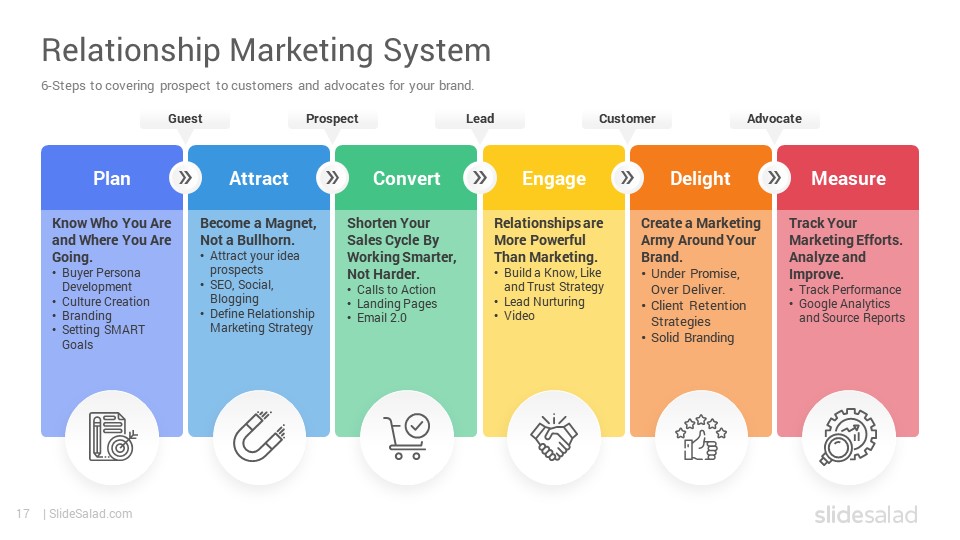 Relationship Marketing System

6-Steps to covering prospect to customers and advocates for your brand.

Guest

Prospect

Lead

Customer

Advocate

Plan

Know Who You Are and Where You Are Going.

• Buyer Persona Development
• Culture Creation
• Branding
• Setting SMART Goals

Attract

Become a Magnet, Not a Bullhorn.

• Attract your idea prospects
• SEO, Social, Blogging
• Define Relationship Marketing Strategy

Convert

Shorten Your Sales Cycle By Working Smarter, Not Harder.

• Calls to Action
• Landing Pages
• Email 2.0

Engage

Relationships are More Powerful Than Marketing.

• Build a Know, Like and Trust Strategy
• Lead Nurturing
• Video

Delight

Create a Marketing Army Around Your Brand.

• Under Promise, Over Deliver.
• Client Retention Strategies
• Solid Branding

Measure

Track Your Marketing Efforts. Analyze and Improve.

• Track Performance
• Google Analytics and Source Reports

17 | SlideSalad.com

slidesalad