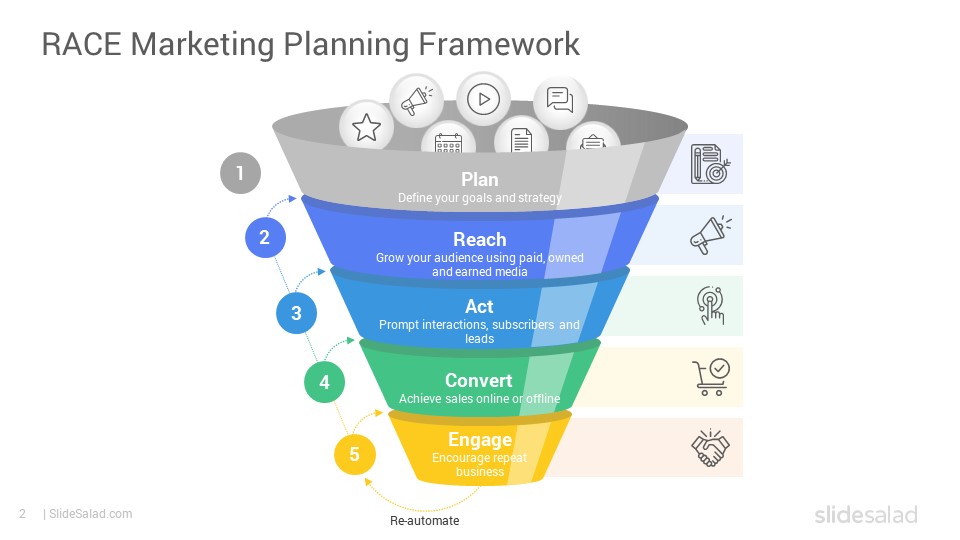 RACE Marketing Planning Framework

1

Plan
Define your goals and strategy

2

Reach
Grow your audience using paid, owned and earned media

3

Act
Prompt interactions, subscribers and leads

4

Convert
Achieve sales online or offline

5

Engage
Encourage repeat business

Re-automate

2 | SlideSalad.com

slidesalad