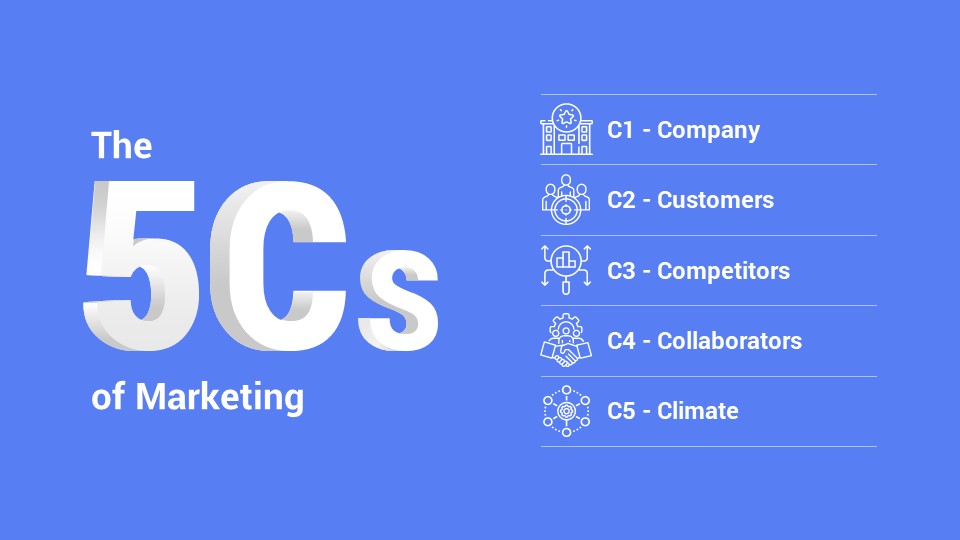 The
5Cs
of Marketing

C1 - Company
C2 - Customers
C3 - Competitors
C4 - Collaborators
C5 - Climate