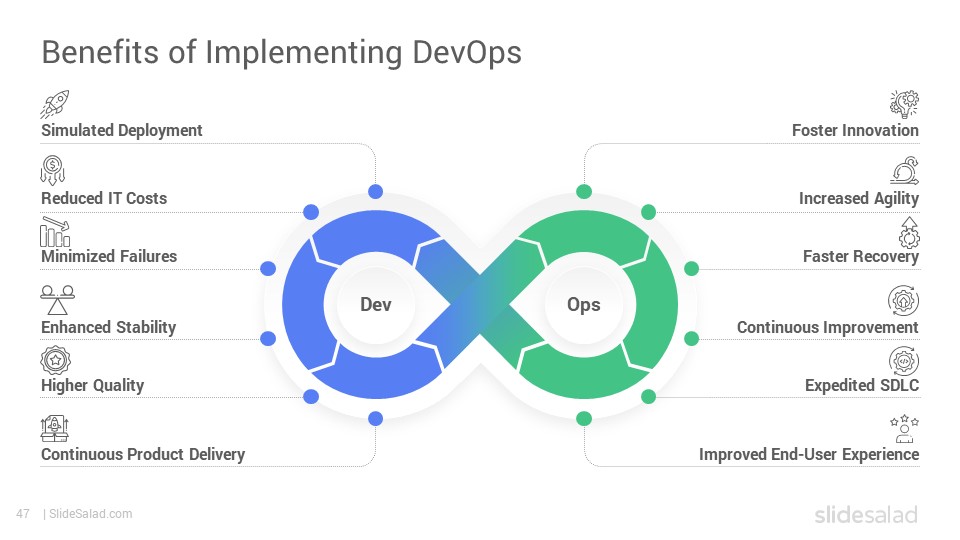 Benefits of Implementing DevOps

Simulated Deployment

Reduced IT Costs

Minimized Failures

Enhanced Stability

Higher Quality

Continuous Product Delivery

Dev

Ops

Foster Innovation

Increased Agility

Faster Recovery

Continuous Improvement

Expedited SDLC

Improved End-User Experience

47 | SlideSalad.com

slidesalad