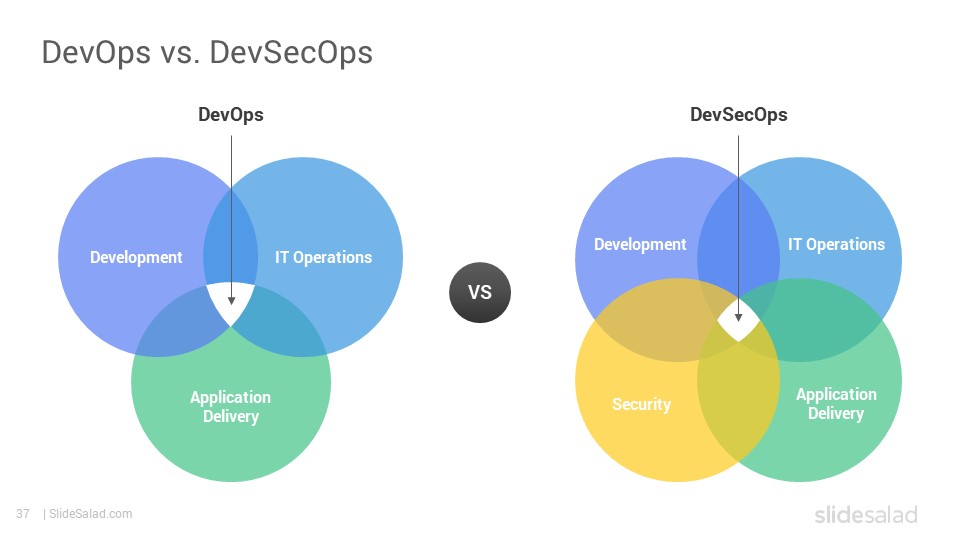 DevOps vs. DevSecOps

DevOps

Development

IT Operations

Application Delivery

VS

DevSecOps

Development

IT Operations

Security

Application Delivery

37 | SlideSalad.com

slidesalad