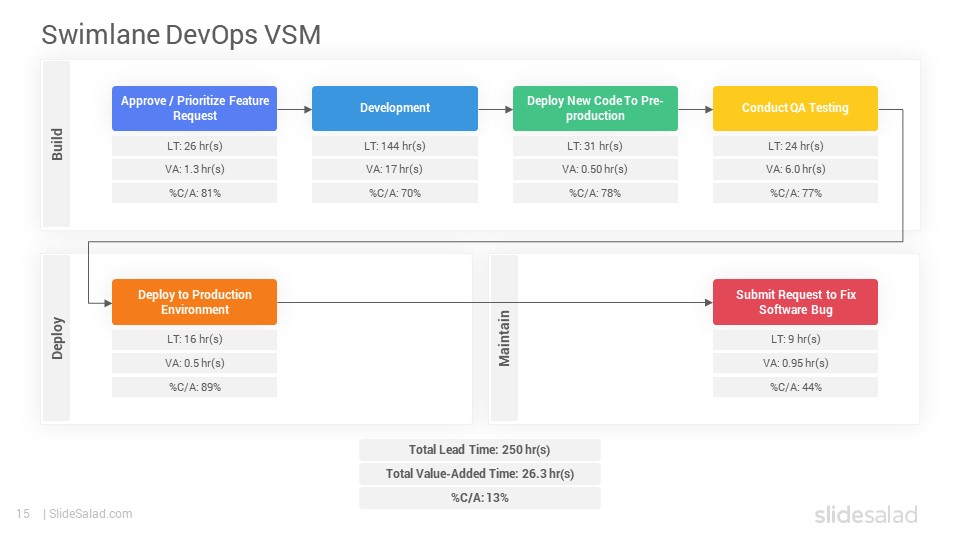 Swimlane DevOps VSM

Build

Approve / Prioritize Feature Request
LT: 26 hr(s)
VA: 1.3 hr(s)
%C/A: 81%

Development
LT: 144 hr(s)
VA: 17 hr(s)
%C/A: 70%

Deploy New Code To Pre-production
LT: 31 hr(s)
VA: 0.50 hr(s)
%C/A: 78%

Conduct QA Testing
LT: 24 hr(s)
VA: 6.0 hr(s)
%C/A: 77%

Deploy

Deploy to Production Environment
LT: 16 hr(s)
VA: 0.5 hr(s)
%C/A: 89%

Maintain

Submit Request to Fix Software Bug
LT: 9 hr(s)
VA: 0.95 hr(s)
%C/A: 44%

Total Lead Time: 250 hr(s)
Total Value-Added Time: 26.3 hr(s)
%C/A: 13%

15 | SlideSalad.com

slidesalad