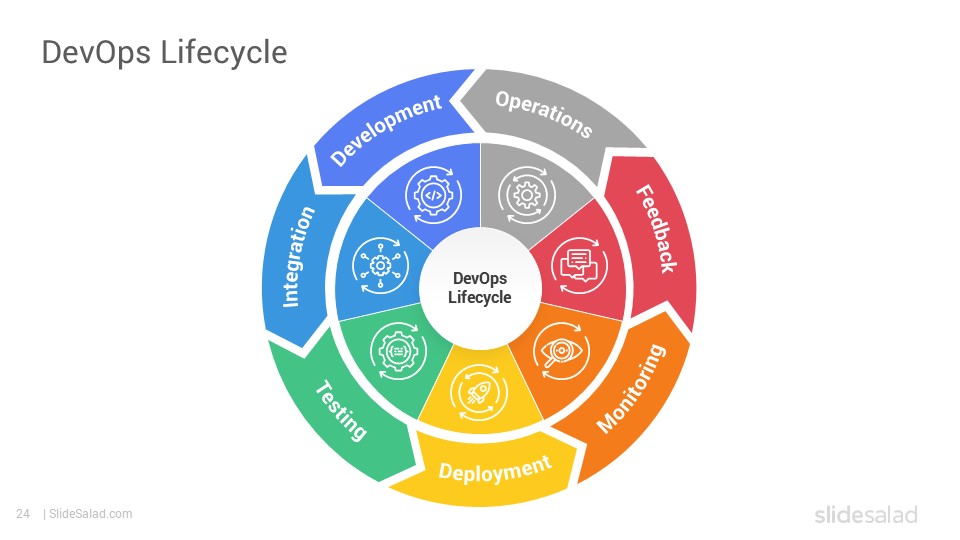 DevOps Lifecycle

Development
Operations
Feedback
Monitoring
Deployment
Testing
Integration

DevOps Lifecycle

24 | SlideSalad.com

slidesalad