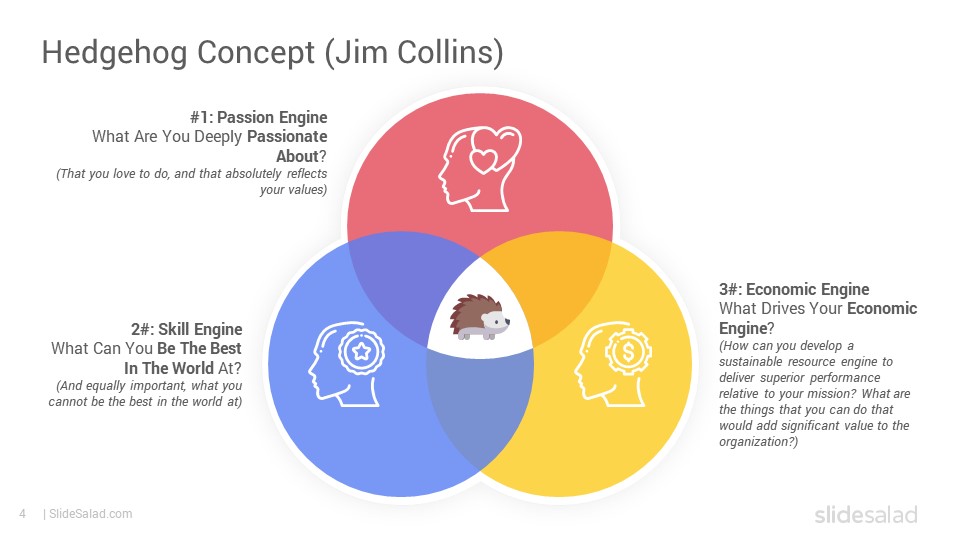 Hedgehog Concept (Jim Collins)

#1: Passion Engine
What Are You Deeply Passionate About?
(That you love to do, and that absolutely reflects your values)

2#: Skill Engine
What Can You Be The Best In The World At?
(And equally important, what you cannot be the best in the world at)

3#: Economic Engine
What Drives Your Economic Engine?
(How can you develop a sustainable resource engine to deliver superior performance relative to your mission? What are the things that you can do that would add significant value to the organization?)

4 | SlideSalad.com

slidesalad