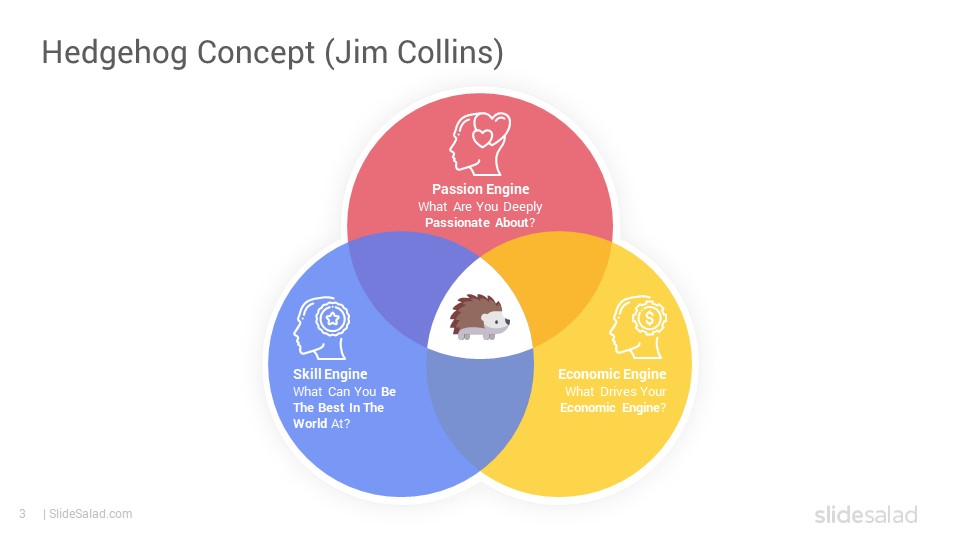 Hedgehog Concept (Jim Collins)

Passion Engine
What Are You Deeply Passionate About?

Skill Engine
What Can You Be The Best In The World At?

Economic Engine
What Drives Your Economic Engine?

3 | SlideSalad.com

slidesalad