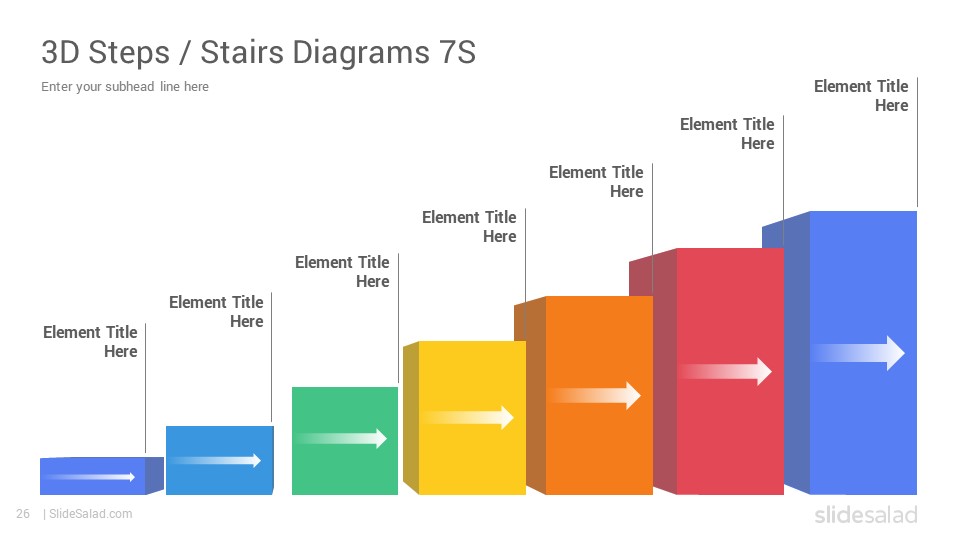 3D Steps / Stairs Diagrams 7S

Enter your subhead line here

Element Title Here

Element Title Here

Element Title Here

Element Title Here

Element Title Here

Element Title Here

Element Title Here

26 | SlideSalad.com

slidesalad