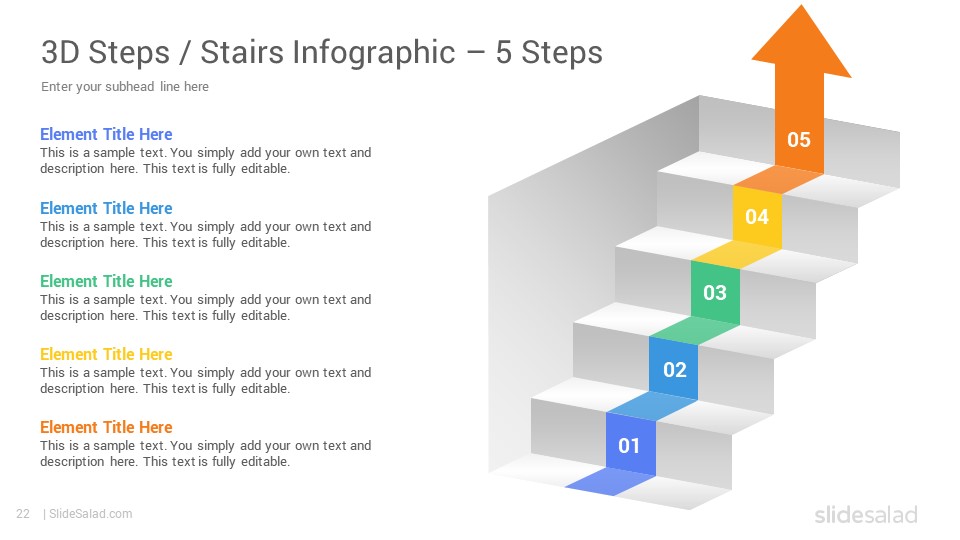 3D Steps / Stairs Infographic – 5 Steps

Enter your subhead line here

Element Title Here
This is a sample text. You simply add your own text and description here. This text is fully editable.

Element Title Here
This is a sample text. You simply add your own text and description here. This text is fully editable.

Element Title Here
This is a sample text. You simply add your own text and description here. This text is fully editable.

Element Title Here
This is a sample text. You simply add your own text and description here. This text is fully editable.

Element Title Here
This is a sample text. You simply add your own text and description here. This text is fully editable.

05

04

03

02

01

22 | SlideSalad.com

slidesalad