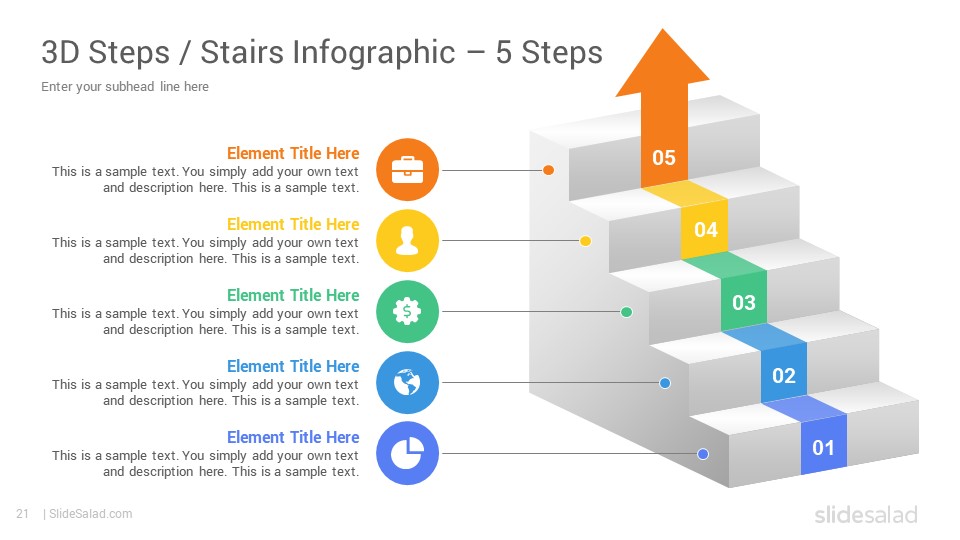 3D Steps / Stairs Infographic – 5 Steps

Enter your subhead line here

Element Title Here
This is a sample text. You simply add your own text and description here. This is a sample text.

Element Title Here
This is a sample text. You simply add your own text and description here. This is a sample text.

Element Title Here
This is a sample text. You simply add your own text and description here. This is a sample text.

Element Title Here
This is a sample text. You simply add your own text and description here. This is a sample text.

Element Title Here
This is a sample text. You simply add your own text and description here. This is a sample text.

05
04
03
02
01

21 | SlideSalad.com

slidesalad