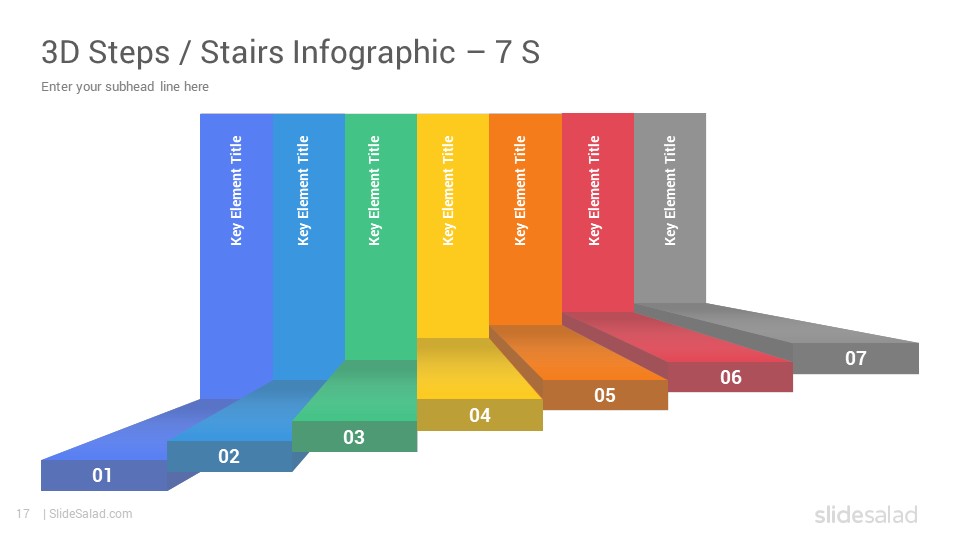 3D Steps / Stairs Infographic – 7 S

Enter your subhead line here

Key Element Title

Key Element Title

Key Element Title

Key Element Title

Key Element Title

Key Element Title

Key Element Title

01

02

03

04

05

06

07

17 | SlideSalad.com

slidesalad