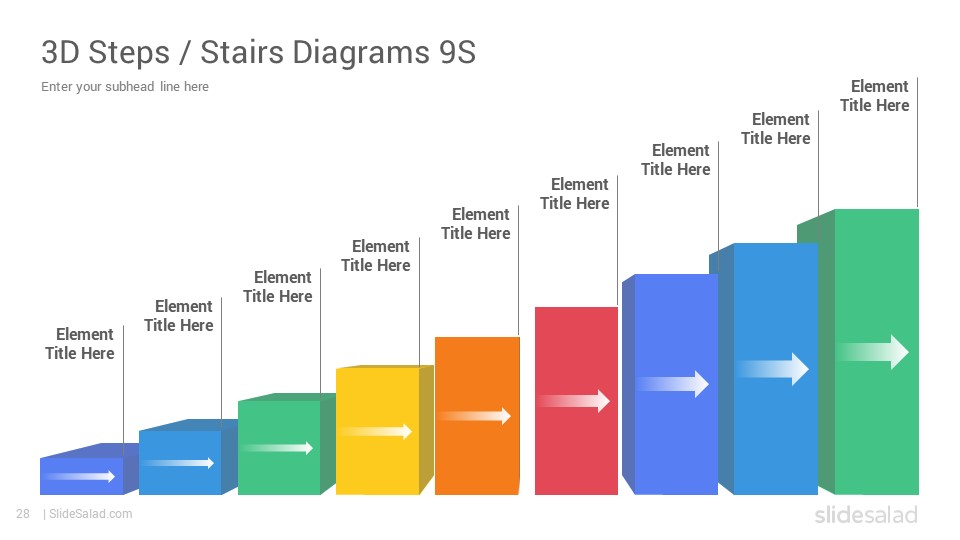 3D Steps / Stairs Diagrams 9S

Enter your subhead line here

Element Title Here

Element Title Here

Element Title Here

Element Title Here

Element Title Here

Element Title Here

Element Title Here

Element Title Here

Element Title Here

28 | SlideSalad.com

slidesalad