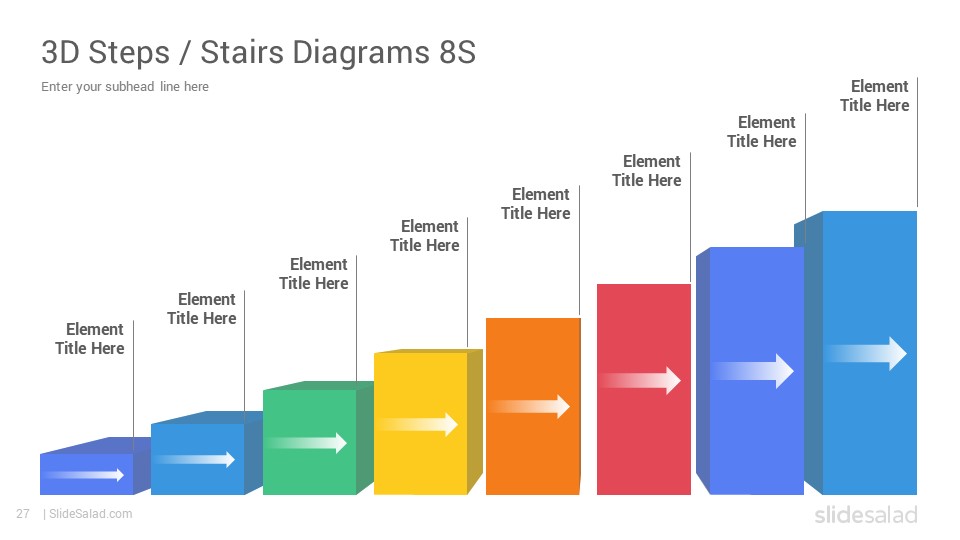 3D Steps / Stairs Diagrams 8S

Enter your subhead line here

Element Title Here

Element Title Here

Element Title Here

Element Title Here

Element Title Here

Element Title Here

Element Title Here

Element Title Here

27 | SlideSalad.com

slidesalad