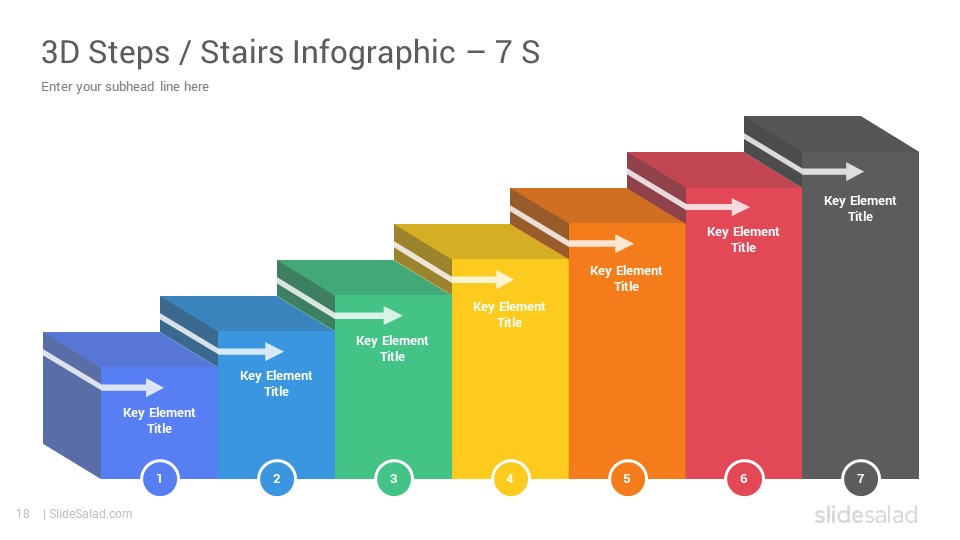 3D Steps / Stairs Infographic – 7 S

Enter your subhead line here

Key Element Title

Key Element Title

Key Element Title

Key Element Title

Key Element Title

Key Element Title

Key Element Title

1

2

3

4

5

6

7

18 | SlideSalad.com

slidesalad