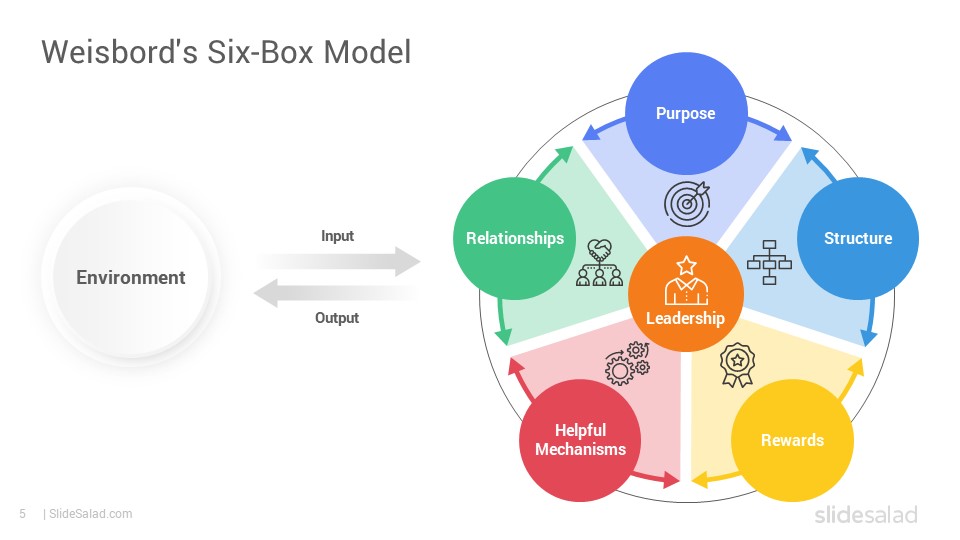 Weisbord's Six-Box Model

Environment

Input

Output

Purpose

Structure

Rewards

Helpful Mechanisms

Relationships

Leadership

5 | SlideSalad.com

slidesalad