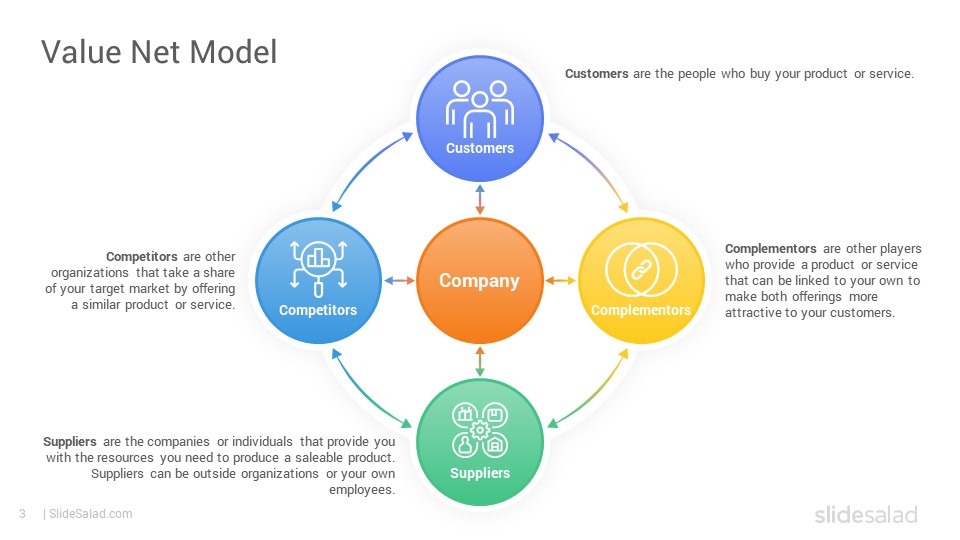 Value Net Model

Customers are the people who buy your product or service.

Customers

Competitors are other organizations that take a share of your target market by offering a similar product or service.

Competitors

Company

Complementors

Complementors are other players who provide a product or service that can be linked to your own to make both offerings more attractive to your customers.

Suppliers are the companies or individuals that provide you with the resources you need to produce a saleable product. Suppliers can be outside organizations or your own employees.

Suppliers

3 | SlideSalad.com

slidesalad