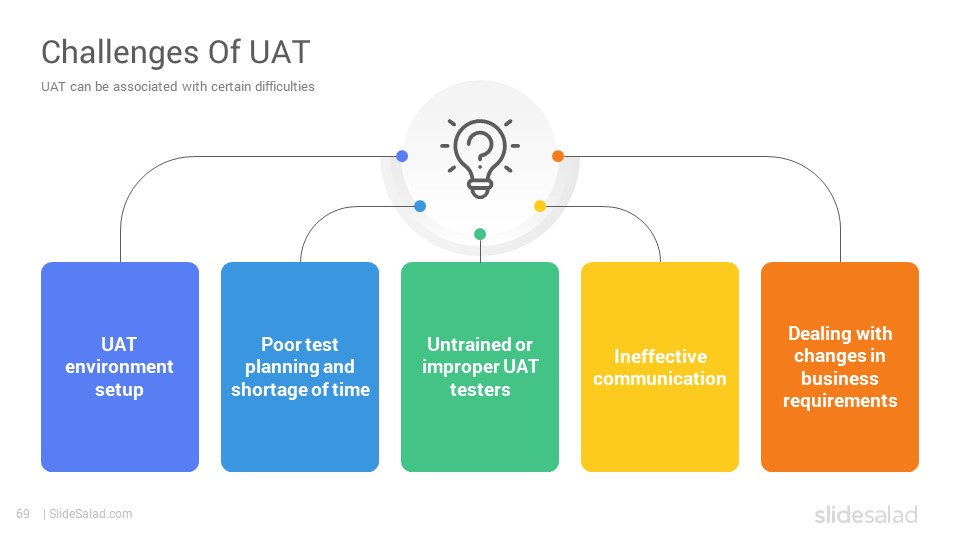 Challenges Of UAT

UAT can be associated with certain difficulties

UAT environment setup

Poor test planning and shortage of time

Untrained or improper UAT testers

Ineffective communication

Dealing with changes in business requirements

69 | SlideSalad.com

slidesalad