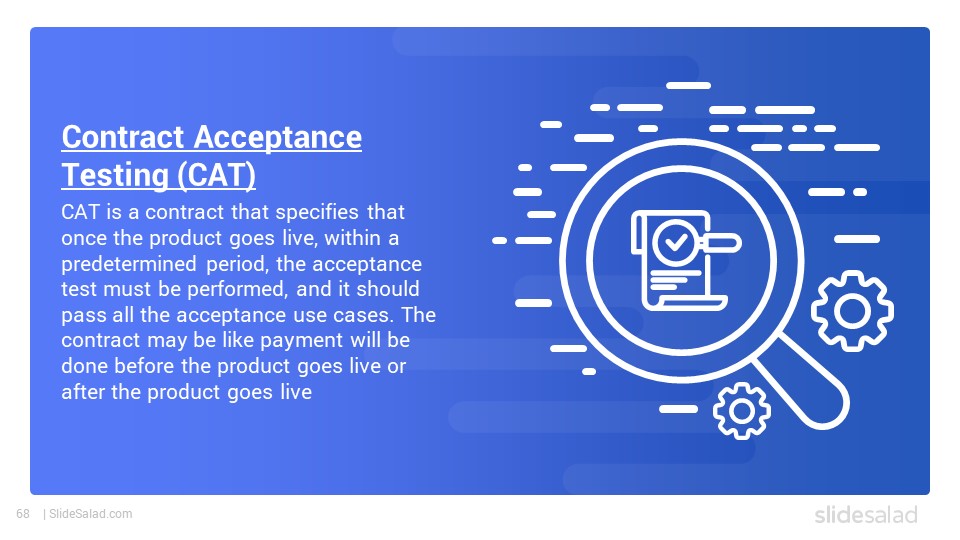 Contract Acceptance Testing (CAT)

CAT is a contract that specifies that once the product goes live, within a predetermined period, the acceptance test must be performed, and it should pass all the acceptance use cases. The contract may be like payment will be done before the product goes live or after the product goes live

68 | SlideSalad.com

slidesalad