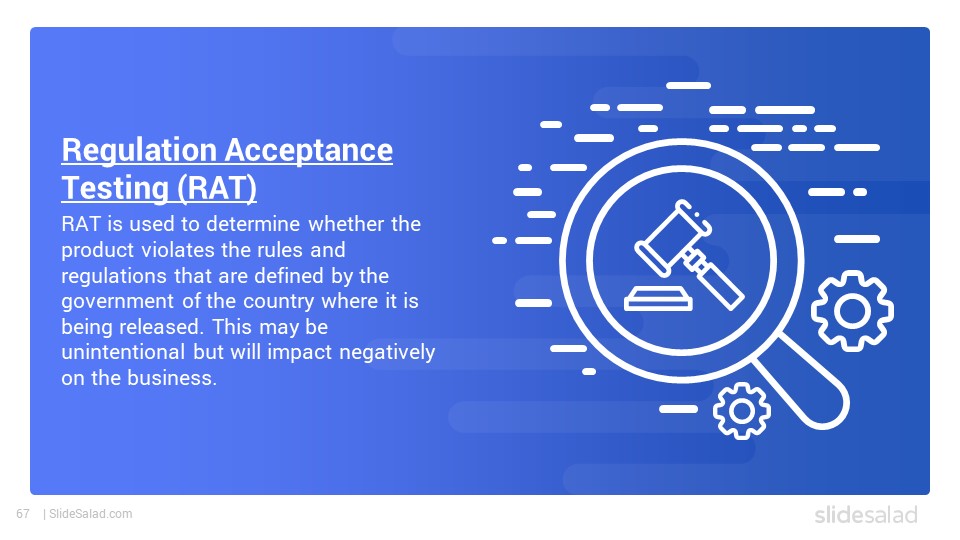 Regulation Acceptance Testing (RAT)

RAT is used to determine whether the product violates the rules and regulations that are defined by the government of the country where it is being released. This may be unintentional but will impact negatively on the business.

67 | SlideSalad.com

slidesalad