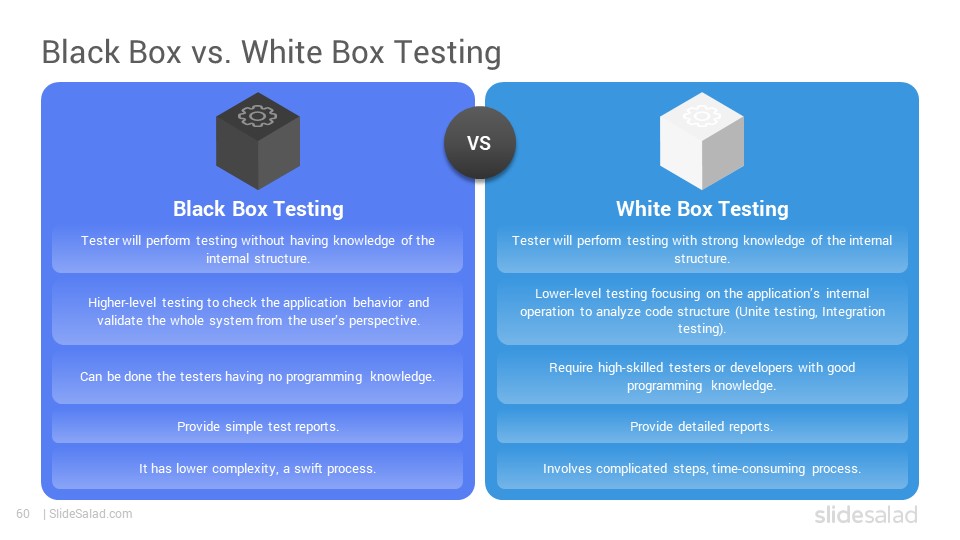 Black Box vs. White Box Testing

VS

Black Box Testing

Tester will perform testing without having knowledge of the internal structure.

Higher-level testing to check the application behavior and validate the whole system from the user's perspective.

Can be done the testers having no programming knowledge.

Provide simple test reports.

It has lower complexity, a swift process.

White Box Testing

Tester will perform testing with strong knowledge of the internal structure.

Lower-level testing focusing on the application's internal operation to analyze code structure (Unite testing, Integration testing).

Require high-skilled testers or developers with good programming knowledge.

Provide detailed reports.

Involves complicated steps, time-consuming process.

60 | SlideSalad.com

slidesalad