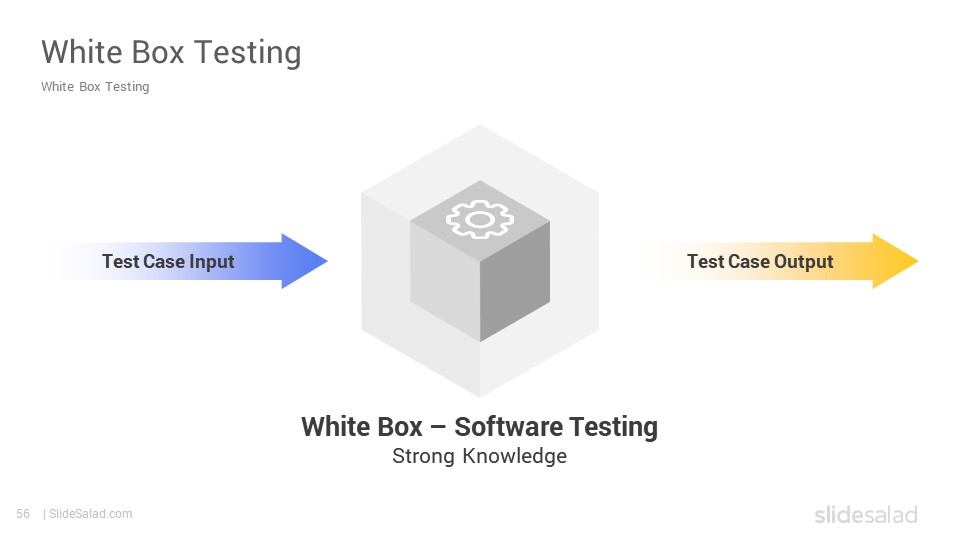 White Box Testing

White Box Testing

Test Case Input

Test Case Output

White Box – Software Testing

Strong Knowledge

56 | SlideSalad.com

slidesalad