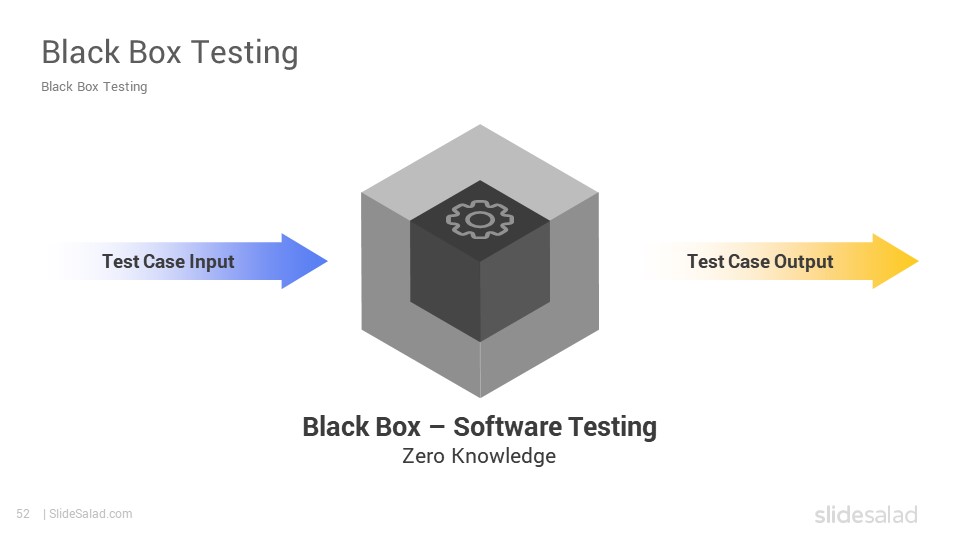 Black Box Testing
Black Box Testing

Test Case Input

Test Case Output

Black Box – Software Testing
Zero Knowledge

52 | SlideSalad.com

slidesalad