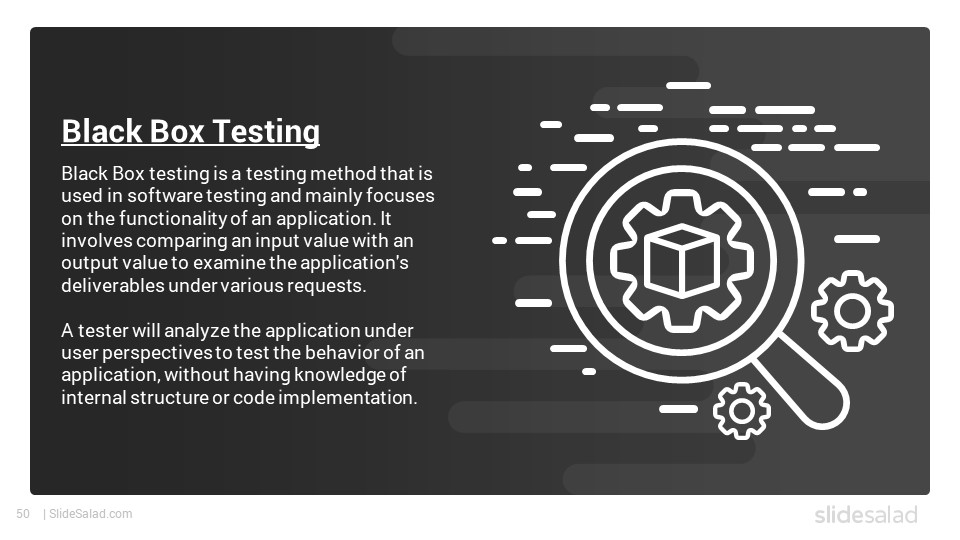 Black Box Testing

Black Box testing is a testing method that is used in software testing and mainly focuses on the functionality of an application. It involves comparing an input value with an output value to examine the application's deliverables under various requests.

A tester will analyze the application under user perspectives to test the behavior of an application, without having knowledge of internal structure or code implementation.

50 | SlideSalad.com

slidesalad