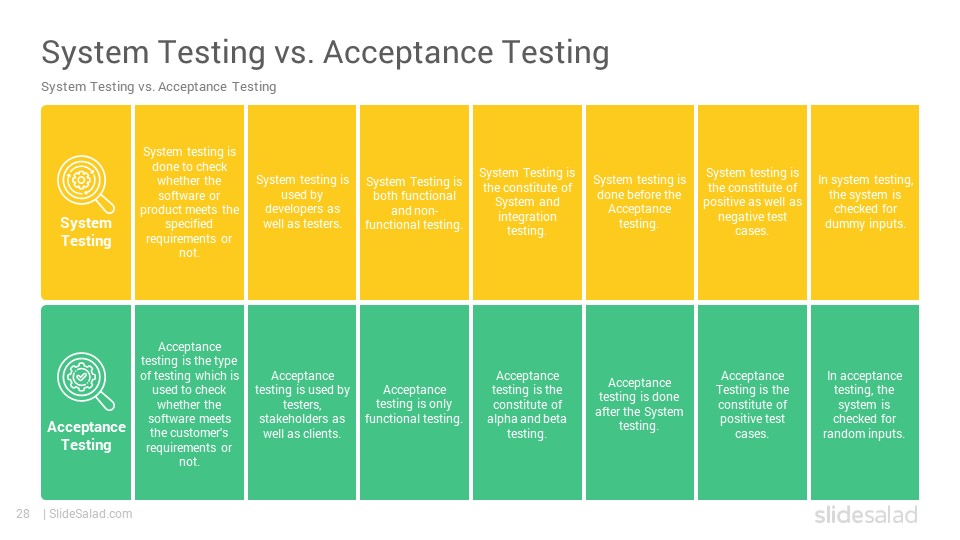 System Testing vs. Acceptance Testing

System Testing vs. Acceptance Testing

| System Testing | System testing is done to check whether the software or product meets the specified requirements or not. | System testing is used by developers as well as testers. | System Testing is both functional and non-functional testing. | System Testing is the constitute of System and integration testing. | System testing is done before the Acceptance testing. | System testing is the constitute of positive as well as negative test cases. | In system testing, the system is checked for dummy inputs. |
|---|---|---|---|---|---|---|---|
| Acceptance Testing | Acceptance testing is the type of testing which is used to check whether the software meets the customer's requirements or not. | Acceptance testing is used by testers, stakeholders as well as clients. | Acceptance testing is only functional testing. | Acceptance testing is the constitute of alpha and beta testing. | Acceptance testing is done after the System testing. | Acceptance Testing is the constitute of positive test cases. | In acceptance testing, the system is checked for random inputs. |

28 | SlideSalad.com

slidesalad