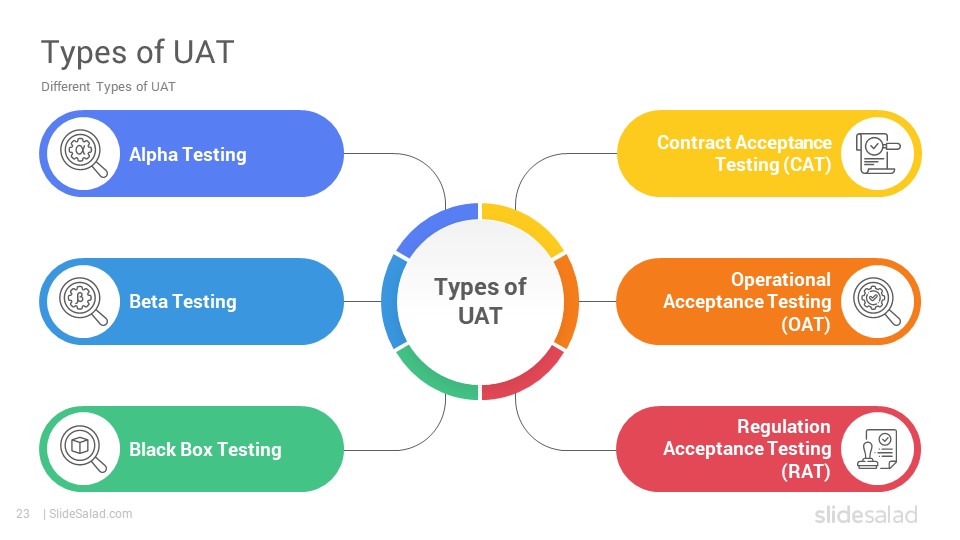 Types of UAT

Different Types of UAT

Alpha Testing

Beta Testing

Black Box Testing

Types of UAT

Contract Acceptance Testing (CAT)

Operational Acceptance Testing (OAT)

Regulation Acceptance Testing (RAT)

23 | SlideSalad.com

slidesalad