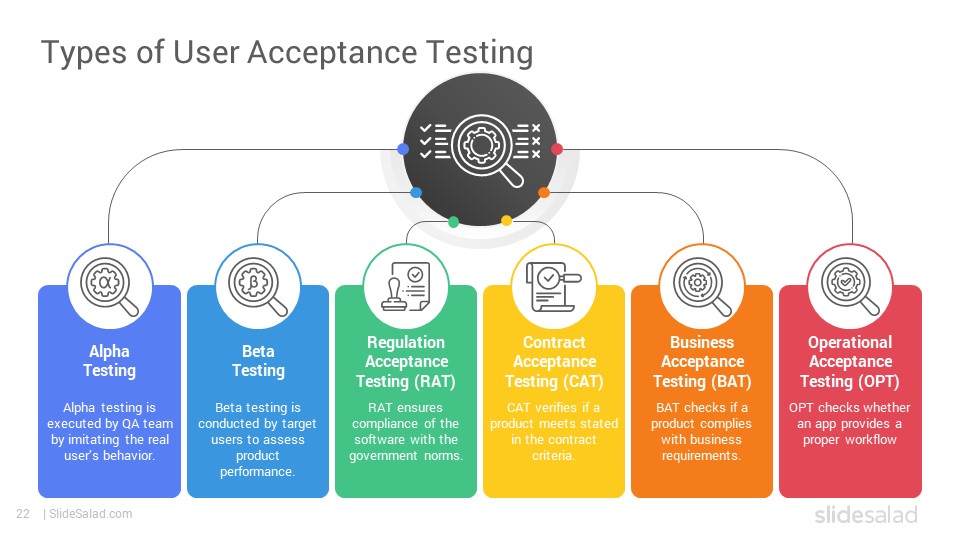 Types of User Acceptance Testing

Alpha Testing

Alpha testing is executed by QA team by imitating the real user's behavior.

Beta Testing

Beta testing is conducted by target users to assess product performance.

Regulation Acceptance Testing (RAT)

RAT ensures compliance of the software with the government norms.

Contract Acceptance Testing (CAT)

CAT verifies if a product meets stated in the contract criteria.

Business Acceptance Testing (BAT)

BAT checks if a product complies with business requirements.

Operational Acceptance Testing (OPT)

OPT checks whether an app provides a proper workflow

22 | SlideSalad.com

slidesalad