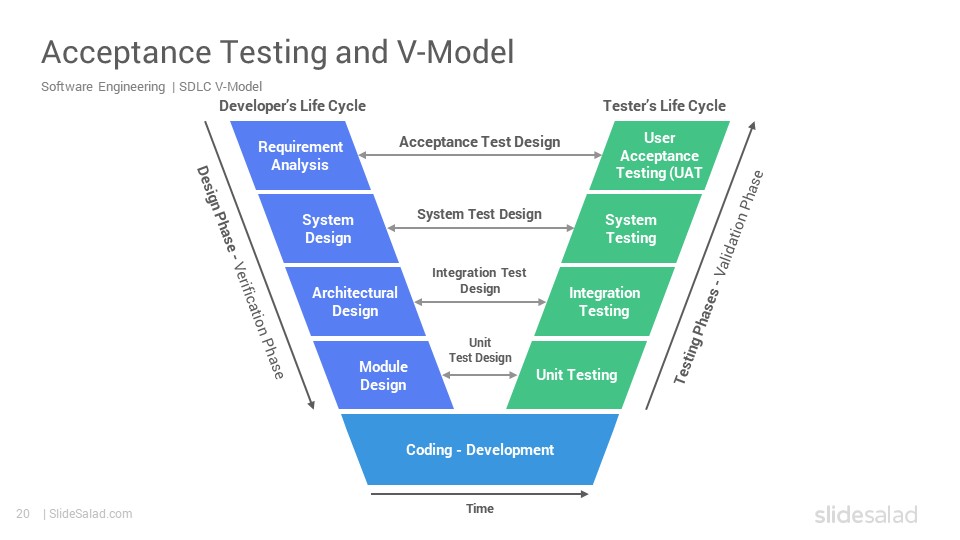 Acceptance Testing and V-Model

Software Engineering | SDLC V-Model

Developer's Life Cycle

Tester's Life Cycle

Design Phase - Verification Phase

Requirement Analysis

Acceptance Test Design

User Acceptance Testing (UAT

System Design

System Test Design

System Testing

Architectural Design

Integration Test Design

Integration Testing

Module Design

Unit Test Design

Unit Testing

Testing Phases - Validation Phase

Coding - Development

Time

20 | SlideSalad.com

slidesalad