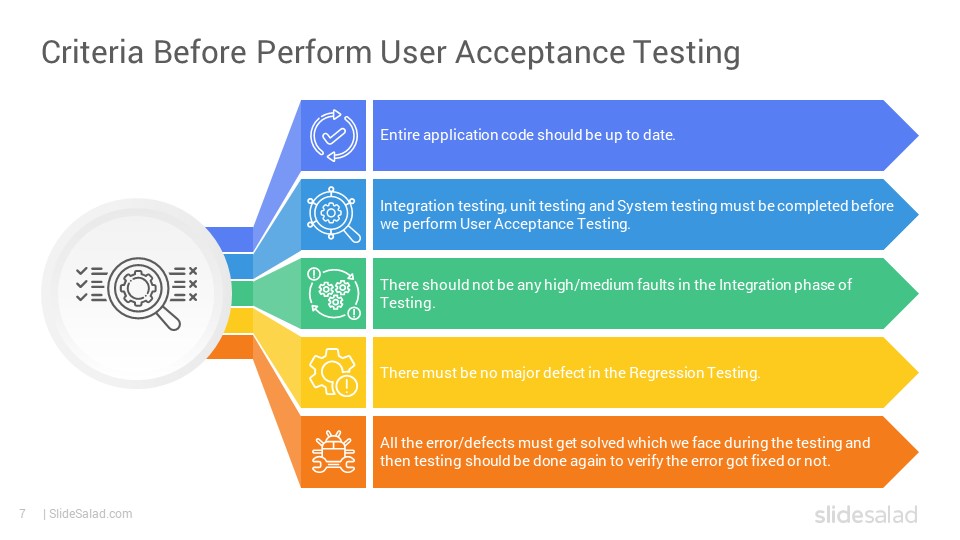 Criteria Before Perform User Acceptance Testing

Entire application code should be up to date.

Integration testing, unit testing and System testing must be completed before we perform User Acceptance Testing.

There should not be any high/medium faults in the Integration phase of Testing.

There must be no major defect in the Regression Testing.

All the error/defects must get solved which we face during the testing and then testing should be done again to verify the error got fixed or not.

7 | SlideSalad.com

slidesalad