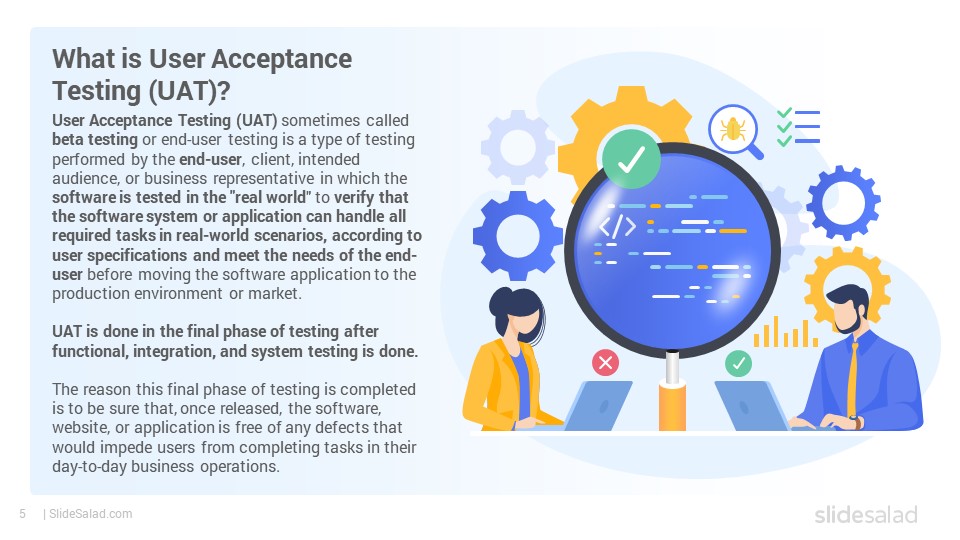 What is User Acceptance Testing (UAT)?

User Acceptance Testing (UAT) sometimes called beta testing or end-user testing is a type of testing performed by the end-user, client, intended audience, or business representative in which the software is tested in the "real world" to verify that the software system or application can handle all required tasks in real-world scenarios, according to user specifications and meet the needs of the end-user before moving the software application to the production environment or market.

UAT is done in the final phase of testing after functional, integration, and system testing is done.

The reason this final phase of testing is completed is to be sure that, once released, the software, website, or application is free of any defects that would impede users from completing tasks in their day-to-day business operations.

</>

5 | SlideSalad.com

slidesalad